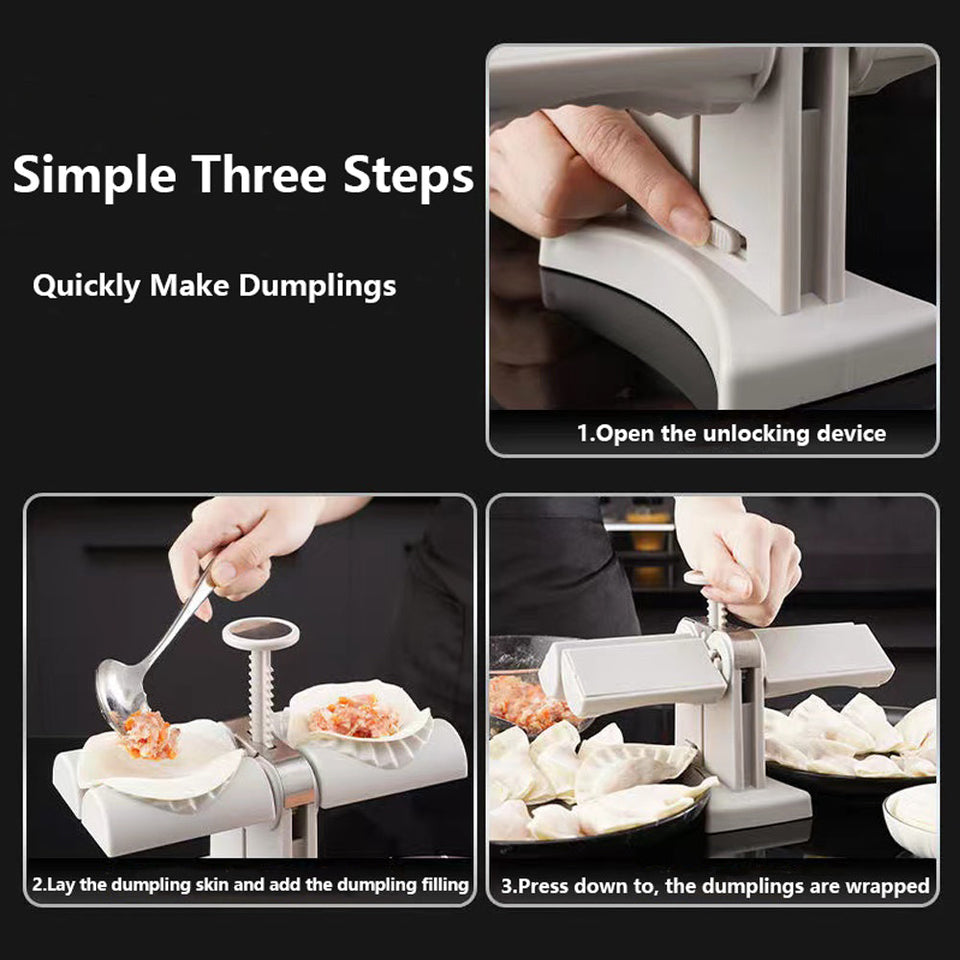 Simple Three Steps

Quickly Make Dumplings

1.Open the unlocking device

2.Lay the dumpling skin and add the dumpling filling

3.Press down to, the dumplings are wrapped